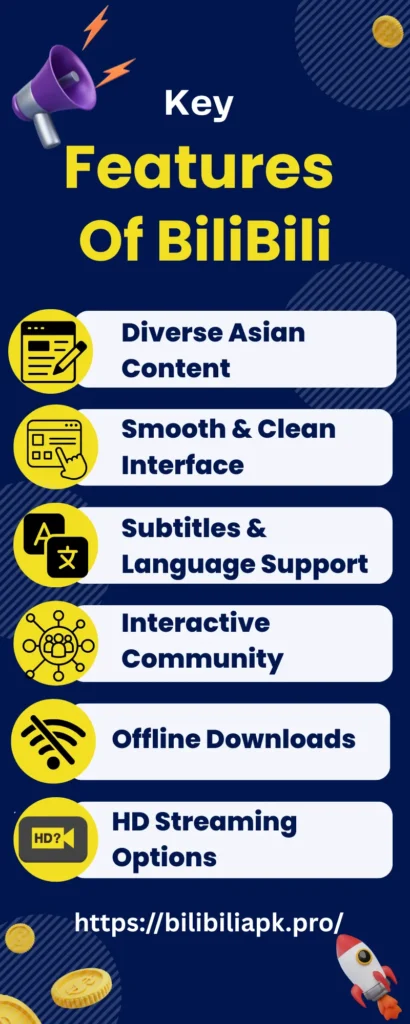 Key
Features
Of BiliBili

Diverse Asian Content

Smooth & Clean Interface

A 文

Subtitles & Language Support

Interactive Community

Offline Downloads

HD?

HD Streaming Options

https://bilibiliapk.pro/